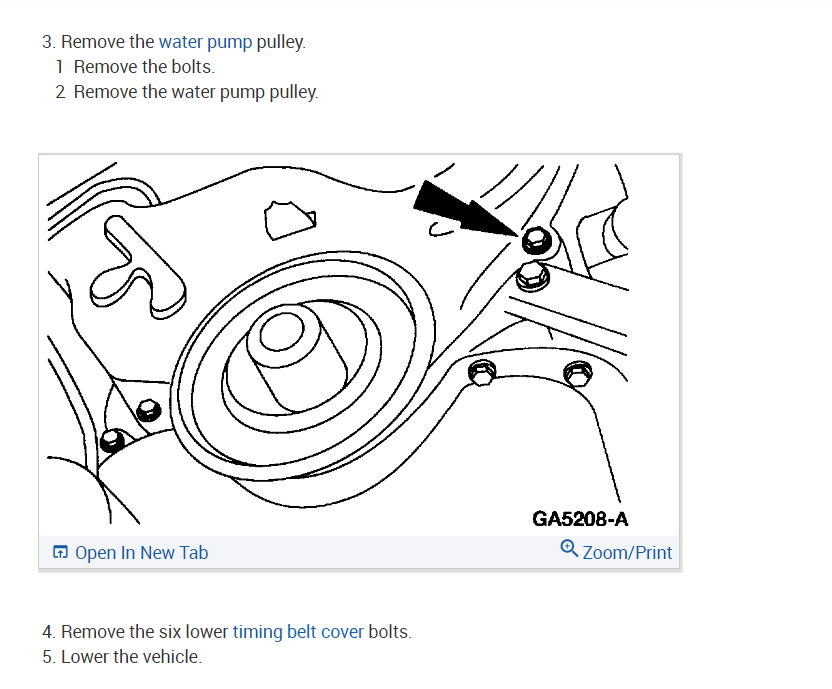 3. Remove the water pump pulley.
1 Remove the bolts.
2 Remove the water pump pulley.

GA5208-A

Open In New Tab
Zoom/Print

4. Remove the six lower timing belt cover bolts.
5. Lower the vehicle.