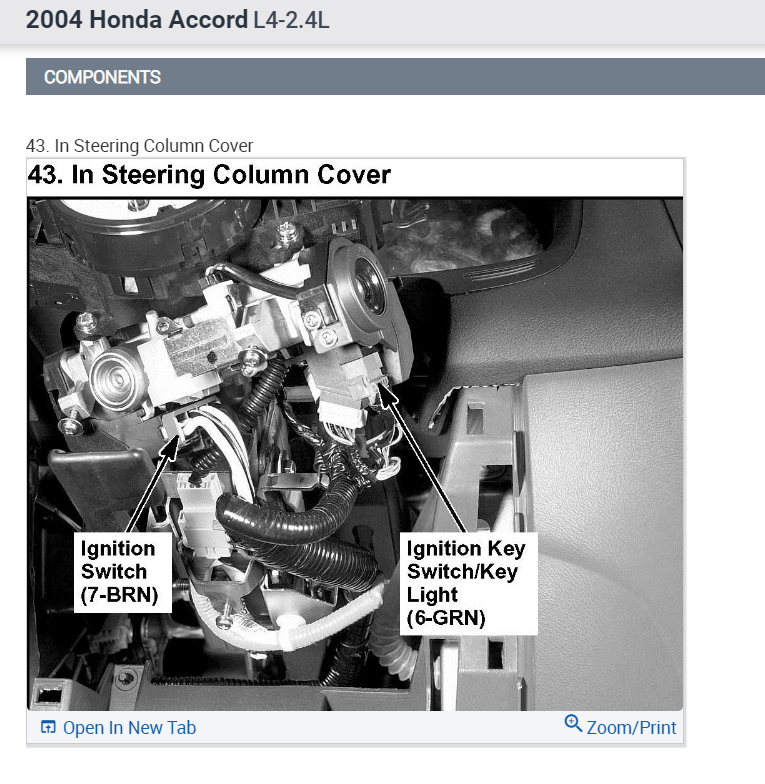 2004 Honda Accord L4-2.4L

COMPONENTS

43. In Steering Column Cover

43. In Steering Column Cover

Ignition Switch (7-BRN)

Ignition Key Switch/Key Light (6-GRN)

Open In New Tab

Zoom/Print