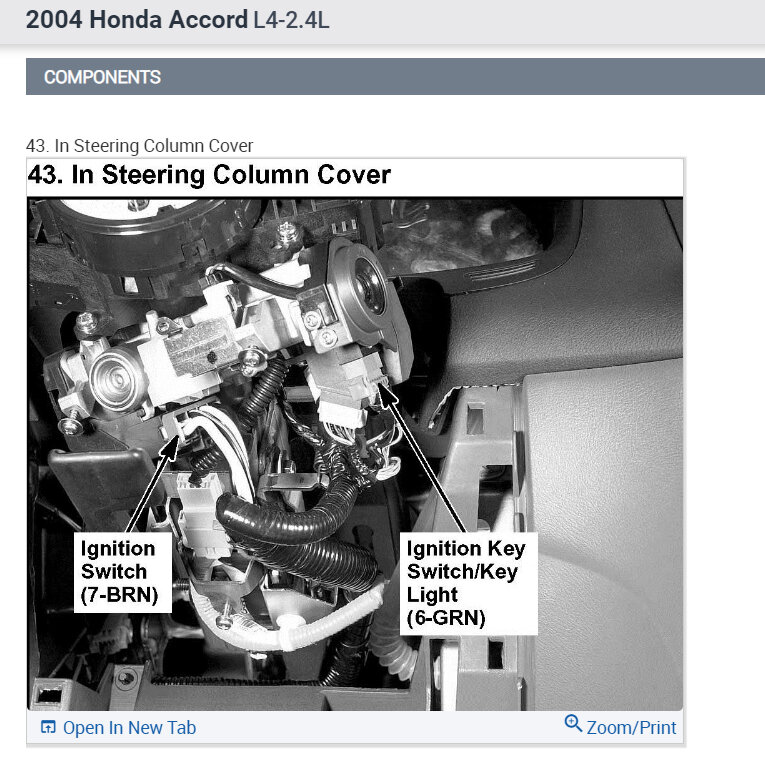 2004 Honda Accord L4-2.4L

COMPONENTS

43. In Steering Column Cover

43. In Steering Column Cover

Ignition Switch (7-BRN)

Ignition Key Switch/Key Light (6-GRN)

Open In New Tab

Zoom/Print