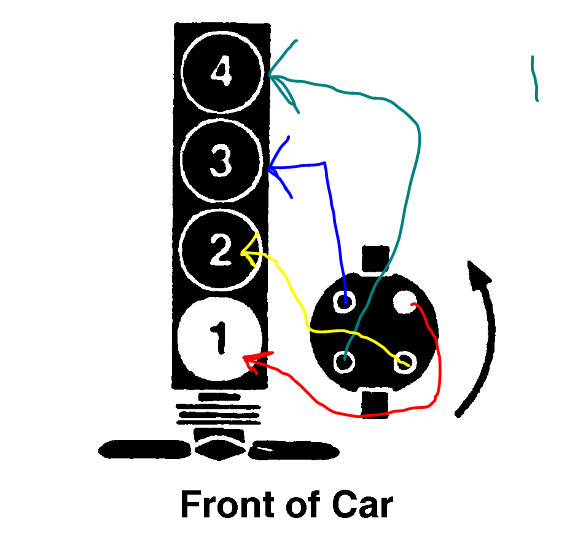 4
3
2
1
Front of Car