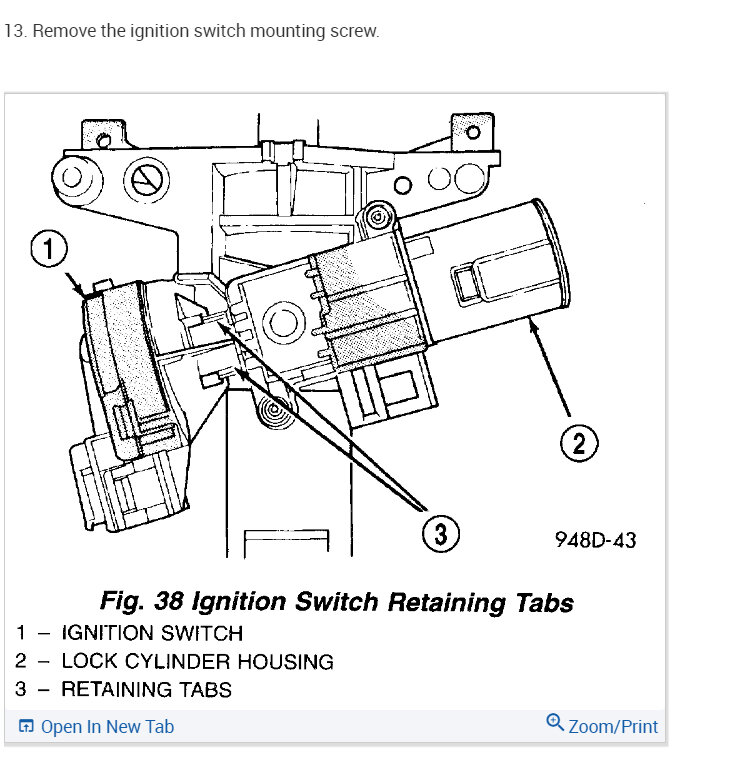 13. Remove the ignition switch mounting screw.

1

2

3

948D-43

Fig. 38 Ignition Switch Retaining Tabs
1 – IGNITION SWITCH
2 – LOCK CYLINDER HOUSING
3 – RETAINING TABS

Open In New Tab

Zoom/Print