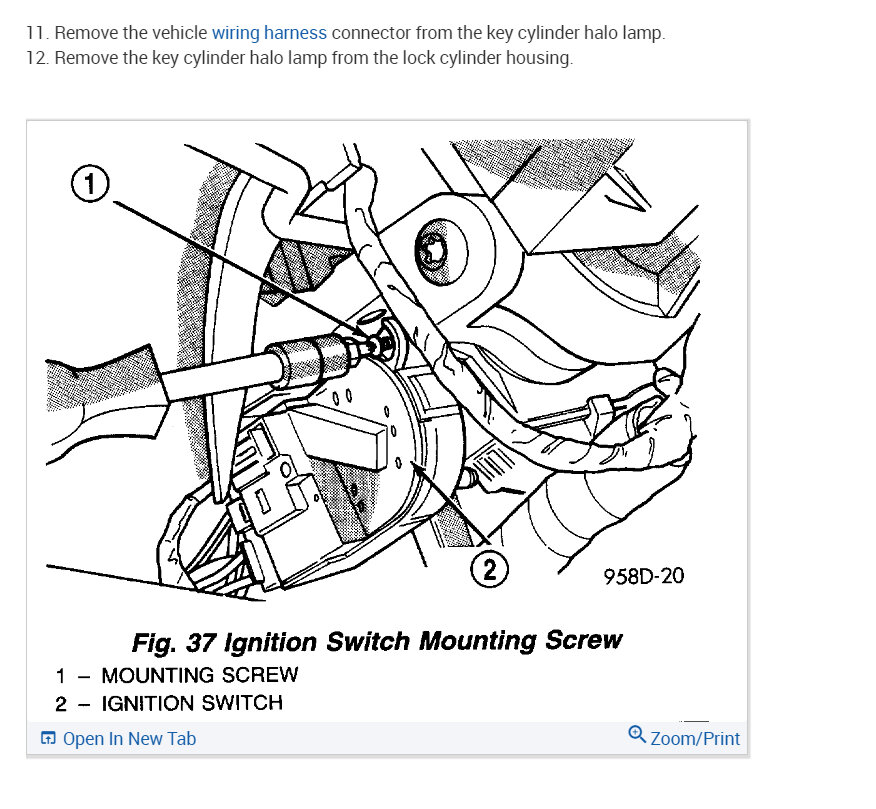 11. Remove the vehicle wiring harness connector from the key cylinder halo lamp.
12. Remove the key cylinder halo lamp from the lock cylinder housing.

1

2

958D-20

Fig. 37 Ignition Switch Mounting Screw
1 – MOUNTING SCREW
2 – IGNITION SWITCH

Open In New Tab

Zoom/Print