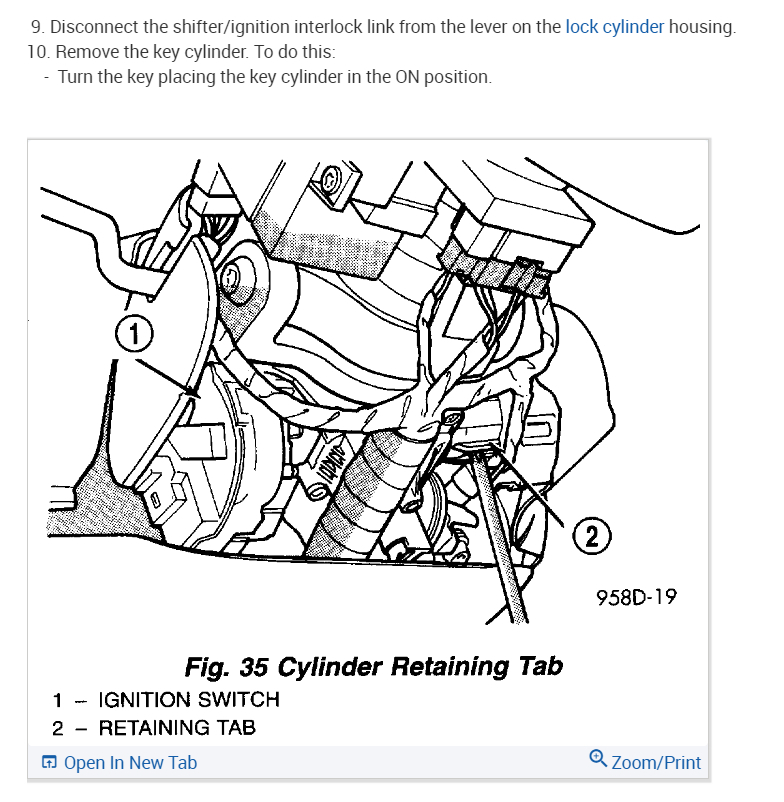 9. Disconnect the shifter/ignition interlock link from the lever on the lock cylinder housing.
10. Remove the key cylinder. To do this:
- Turn the key placing the key cylinder in the ON position.

1

2

958D-19

Fig. 35 Cylinder Retaining Tab
1 – IGNITION SWITCH
2 – RETAINING TAB

Open In New Tab
Zoom/Print