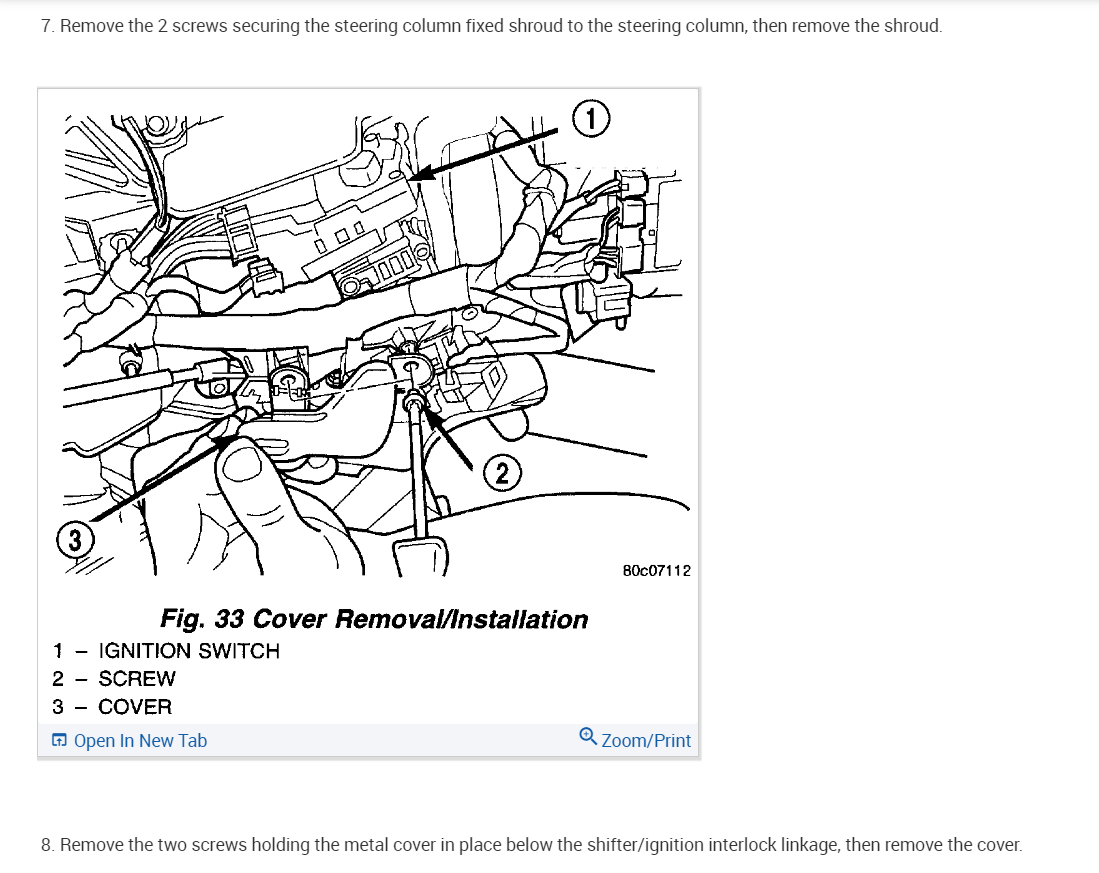 7. Remove the 2 screws securing the steering column fixed shroud to the steering column, then remove the shroud.

1

2

3

80c07112

Fig. 33 Cover Removal/Installation

1 – IGNITION SWITCH
2 – SCREW
3 – COVER

Open In New Tab

Zoom/Print

8. Remove the two screws holding the metal cover in place below the shifter/ignition interlock linkage, then remove the cover.