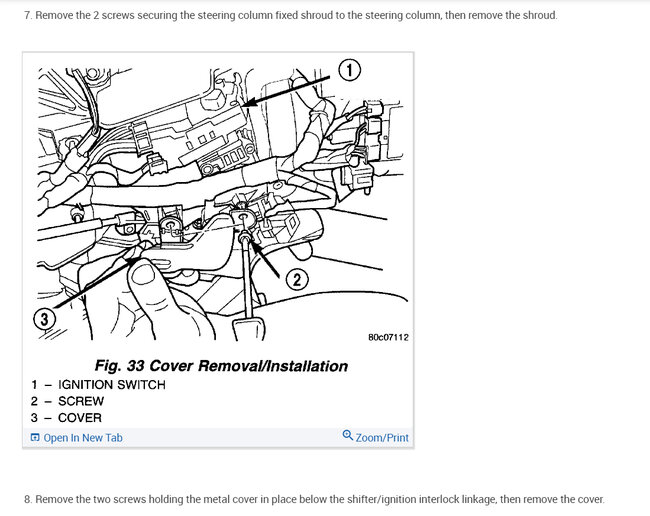 7. Remove the 2 screws securing the steering column fixed shroud to the steering column, then remove the shroud.

1

2

3

80c07112

Fig. 33 Cover Removal/Installation
1 – IGNITION SWITCH
2 – SCREW
3 – COVER

Open In New Tab

Zoom/Print

8. Remove the two screws holding the metal cover in place below the shifter/ignition interlock linkage, then remove the cover.