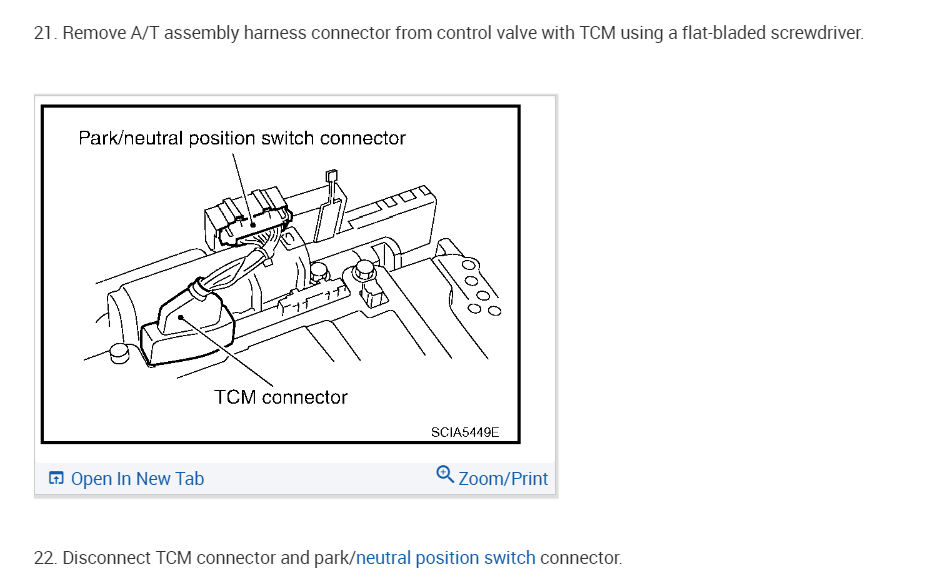 21. Remove A/T assembly harness connector from control valve with TCM using a flat-bladed screwdriver.

Park/neutral position switch connector

TCM connector

SCIA5449E

Open In New Tab

Zoom/Print

22. Disconnect TCM connector and park/neutral position switch connector.