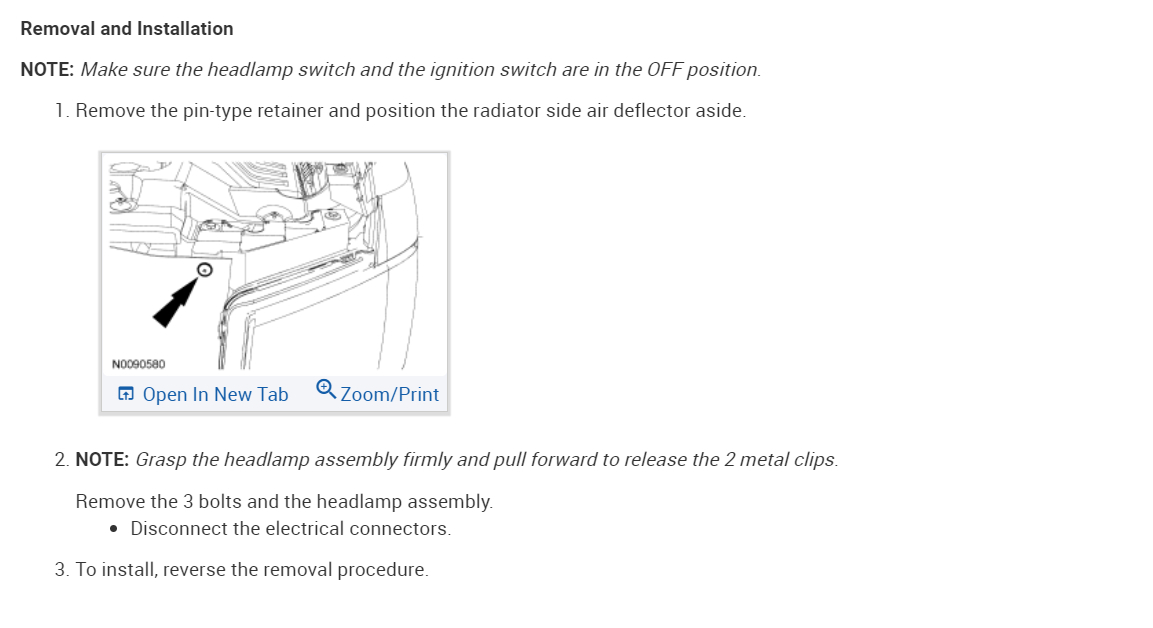 Removal and Installation

NOTE: Make sure the headlamp switch and the ignition switch are in the OFF position.

1. Remove the pin-type retainer and position the radiator side air deflector aside.

N0090580

Open In New Tab Zoom/Print

2. NOTE: Grasp the headlamp assembly firmly and pull forward to release the 2 metal clips.

Remove the 3 bolts and the headlamp assembly.

• Disconnect the electrical connectors.

3. To install, reverse the removal procedure.