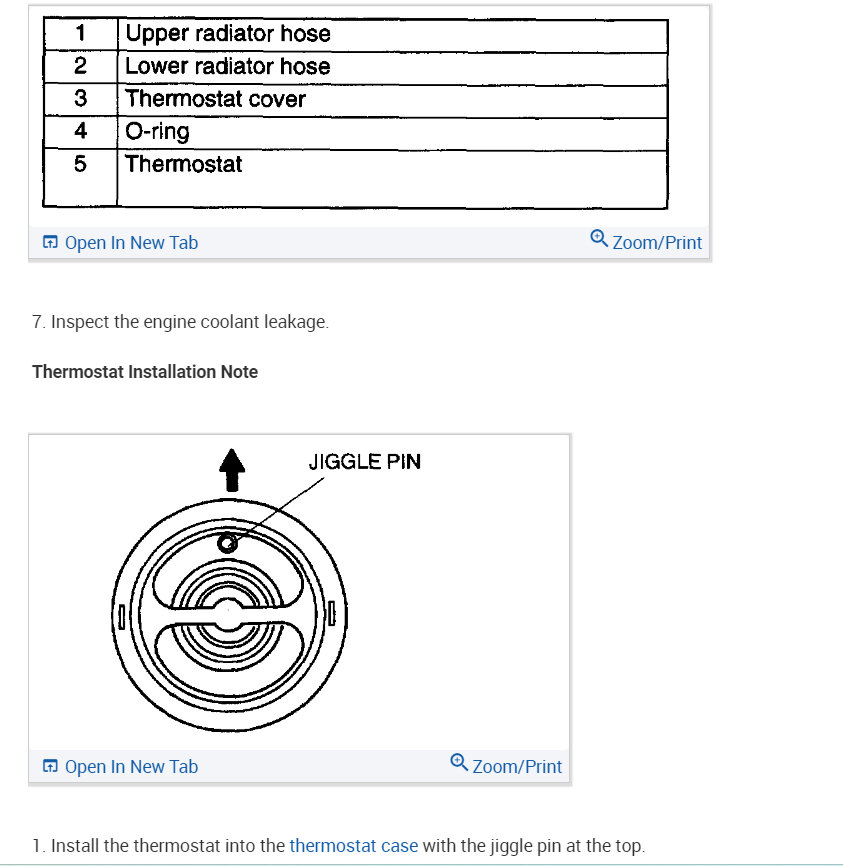 | 1 | Upper radiator hose |
|---|---|
| 2 | Lower radiator hose |
| 3 | Thermostat cover |
| 4 | O-ring |
| 5 | Thermostat |

Open In New Tab

Zoom/Print

7. Inspect the engine coolant leakage.

Thermostat Installation Note

JIGGLE PIN

Open In New Tab

Zoom/Print

1. Install the thermostat into the thermostat case with the jiggle pin at the top.