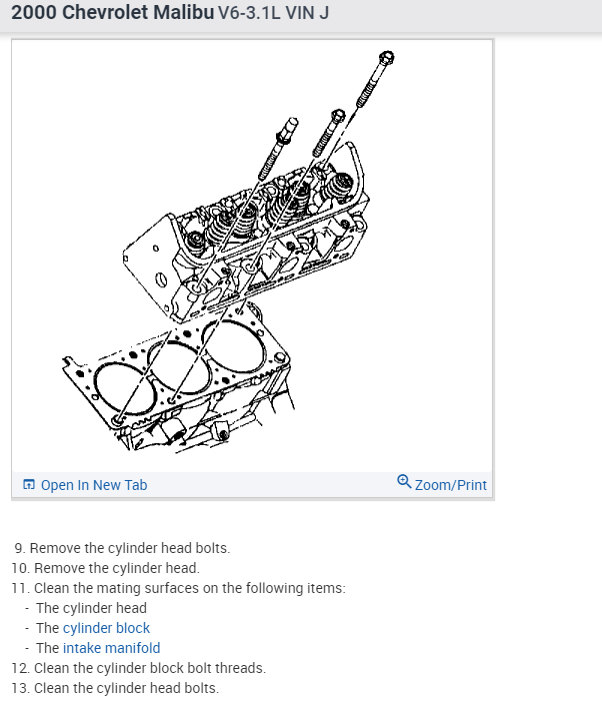 2000 Chevrolet Malibu V6-3.1L VIN J

Open In New Tab

Zoom/Print

9. Remove the cylinder head bolts.
10. Remove the cylinder head.
11. Clean the mating surfaces on the following items:
- The cylinder head
- The cylinder block
- The intake manifold
12. Clean the cylinder block bolt threads.
13. Clean the cylinder head bolts.