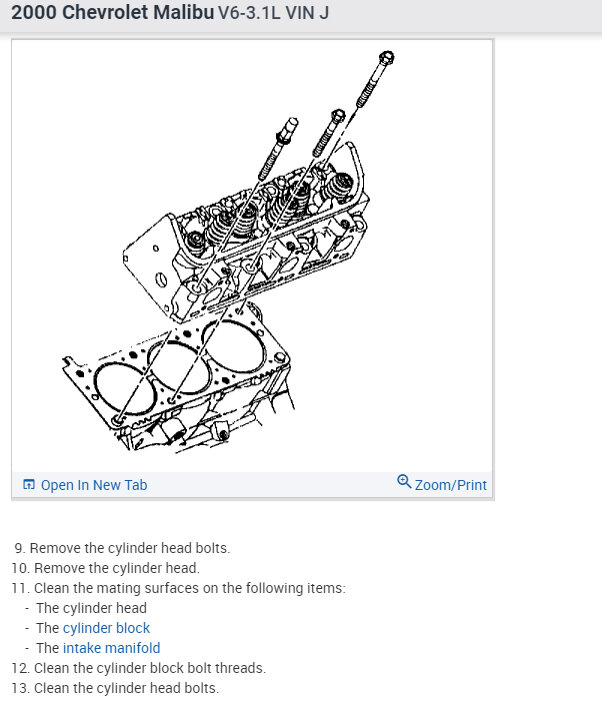 2000 Chevrolet Malibu V6-3.1L VIN J

Open In New Tab
Zoom/Print

9. Remove the cylinder head bolts.
10. Remove the cylinder head.
11. Clean the mating surfaces on the following items:
- The cylinder head
- The cylinder block
- The intake manifold
12. Clean the cylinder block bolt threads.
13. Clean the cylinder head bolts.