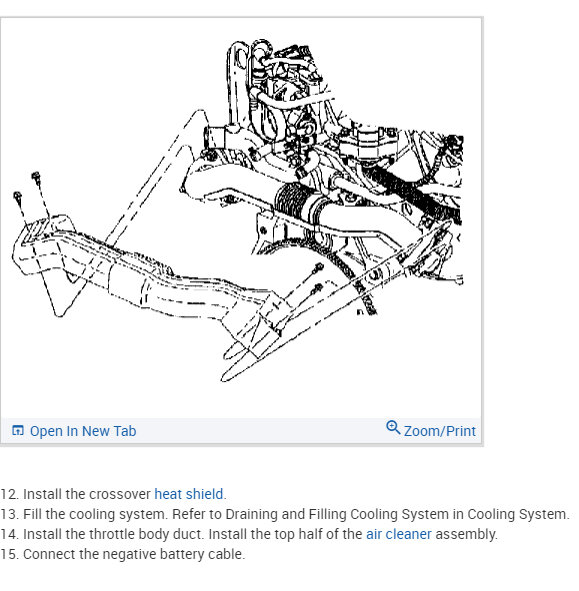 Open In New Tab
Zoom/Print

12. Install the crossover heat shield.
13. Fill the cooling system. Refer to Draining and Filling Cooling System in Cooling System.
14. Install the throttle body duct. Install the top half of the air cleaner assembly.
15. Connect the negative battery cable.