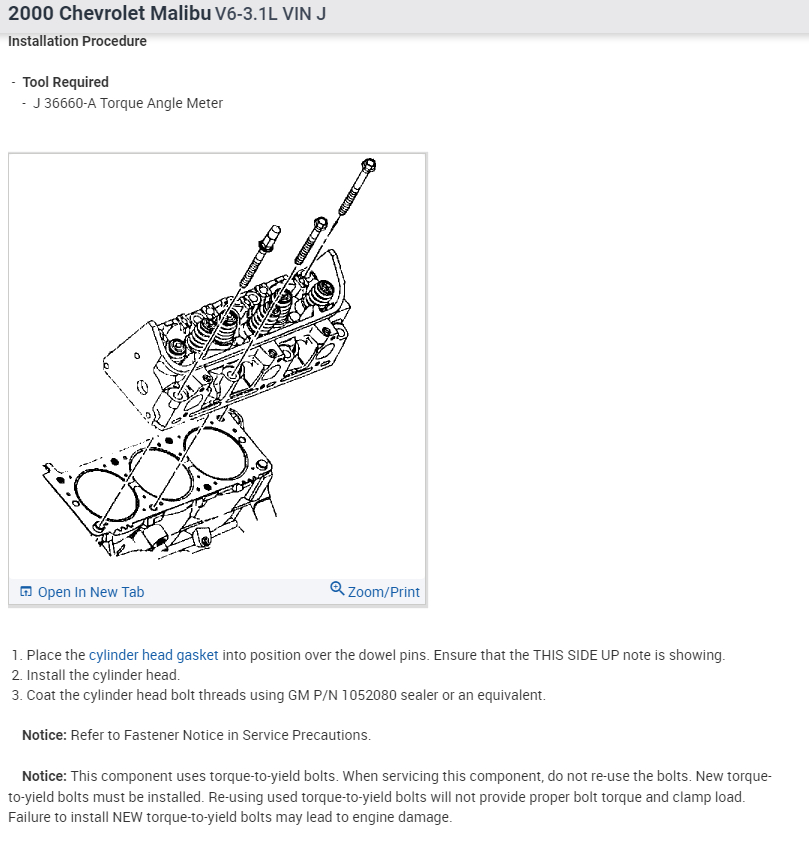 2000 Chevrolet Malibu V6-3.1L VIN J

Installation Procedure

- Tool Required
  - J 36660-A Torque Angle Meter

Open In New Tab
Zoom/Print

1. Place the cylinder head gasket into position over the dowel pins. Ensure that the THIS SIDE UP note is showing.
2. Install the cylinder head.
3. Coat the cylinder head bolt threads using GM P/N 1052080 sealer or an equivalent.

Notice: Refer to Fastener Notice in Service Precautions.

Notice: This component uses torque-to-yield bolts. When servicing this component, do not re-use the bolts. New torque-to-yield bolts must be installed. Re-using used torque-to-yield bolts will not provide proper bolt torque and clamp load. Failure to install NEW torque-to-yield bolts may lead to engine damage.