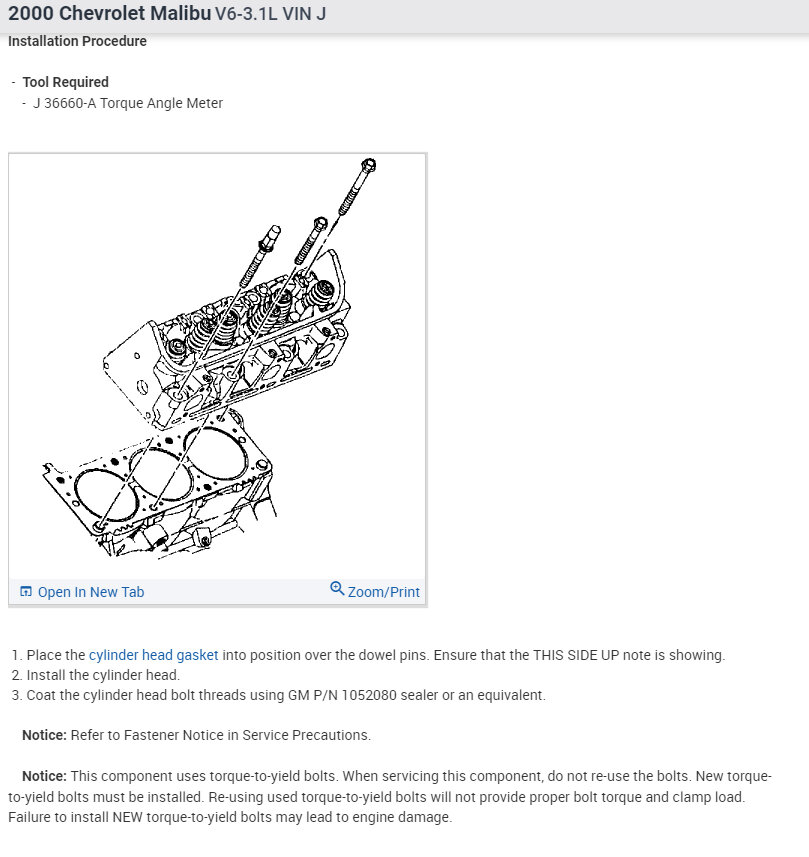 2000 Chevrolet Malibu V6-3.1L VIN J
Installation Procedure

- Tool Required
- J 36660-A Torque Angle Meter

Open In New Tab
Zoom/Print

1. Place the cylinder head gasket into position over the dowel pins. Ensure that the THIS SIDE UP note is showing.
2. Install the cylinder head.
3. Coat the cylinder head bolt threads using GM P/N 1052080 sealer or an equivalent.

Notice: Refer to Fastener Notice in Service Precautions.

Notice: This component uses torque-to-yield bolts. When servicing this component, do not re-use the bolts. New torque-to-yield bolts must be installed. Re-using used torque-to-yield bolts will not provide proper bolt torque and clamp load. Failure to install NEW torque-to-yield bolts may lead to engine damage.