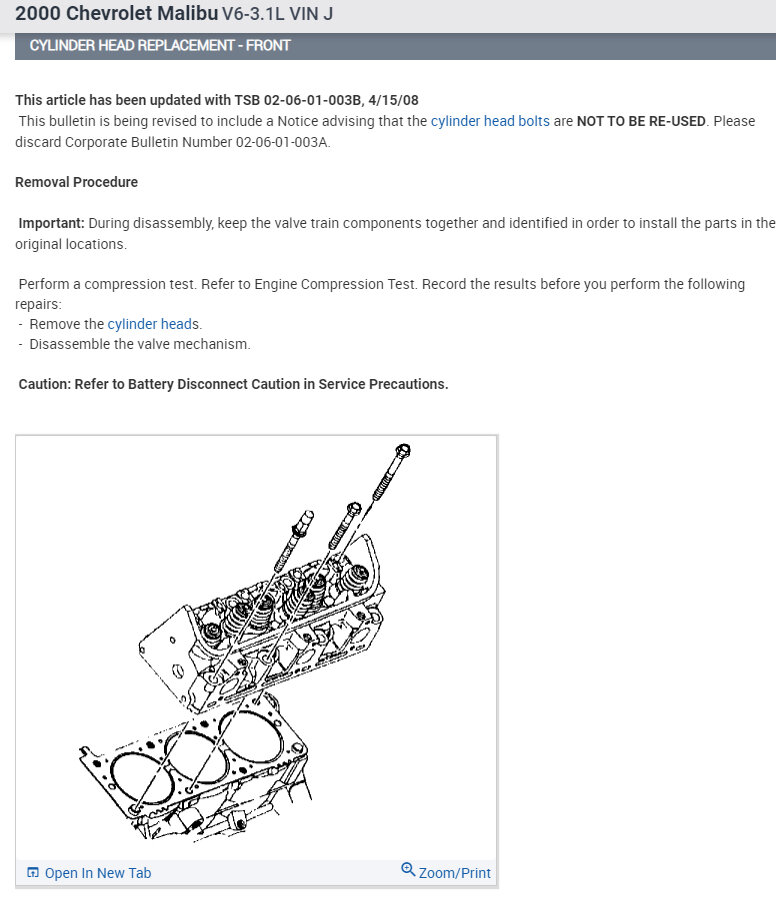 2000 Chevrolet Malibu V6-3.1L VIN J

CYLINDER HEAD REPLACEMENT - FRONT

This article has been updated with TSB 02-06-01-003B, 4/15/08
This bulletin is being revised to include a Notice advising that the cylinder head bolts are NOT TO BE RE-USED. Please discard Corporate Bulletin Number 02-06-01-003A.

Removal Procedure

Important: During disassembly, keep the valve train components together and identified in order to install the parts in the original locations.

Perform a compression test. Refer to Engine Compression Test. Record the results before you perform the following repairs:
- Remove the cylinder heads.
- Disassemble the valve mechanism.

Caution: Refer to Battery Disconnect Caution in Service Precautions.

Open In New Tab

Zoom/Print