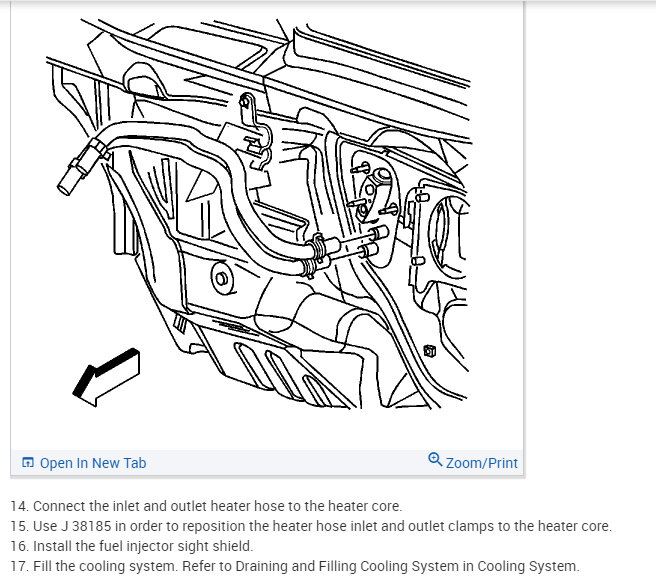 Open In New Tab
Zoom/Print

14. Connect the inlet and outlet heater hose to the heater core.
15. Use J 38185 in order to reposition the heater hose inlet and outlet clamps to the heater core.
16. Install the fuel injector sight shield.
17. Fill the cooling system. Refer to Draining and Filling Cooling System in Cooling System.