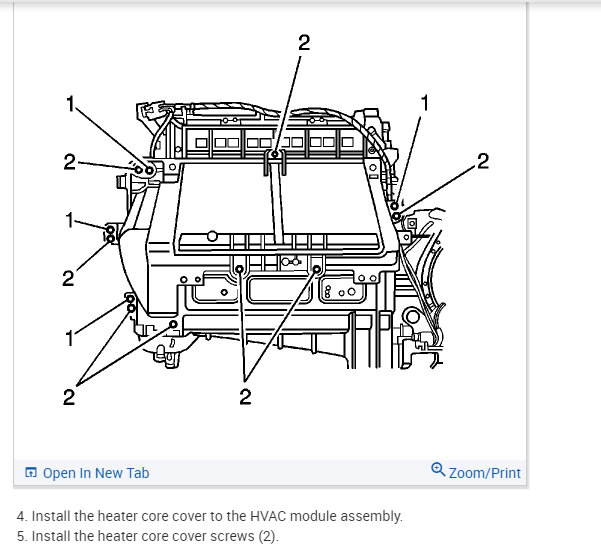 2

1

1

2

2

1

2

1

2

2

Open In New Tab

Zoom/Print

4. Install the heater core cover to the HVAC module assembly.
5. Install the heater core cover screws (2).