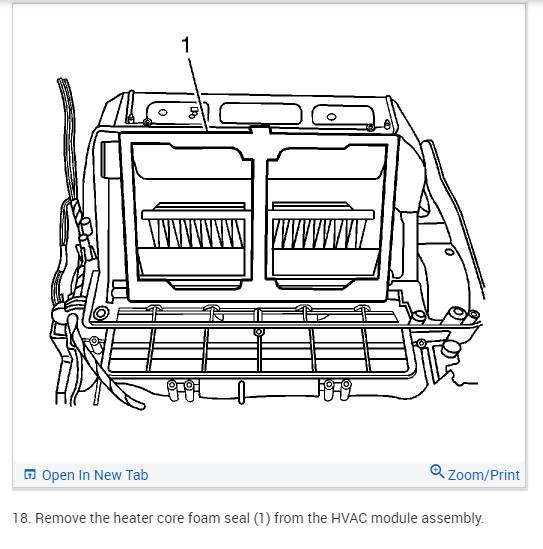 1

Open In New Tab

Zoom/Print

18. Remove the heater core foam seal (1) from the HVAC module assembly.