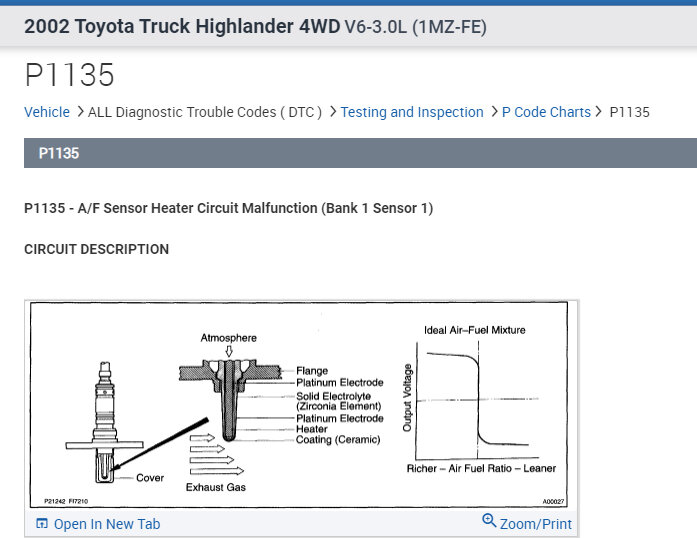 2002 Toyota Truck Highlander 4WD V6-3.0L (1MZ-FE)

P1135

Vehicle > ALL Diagnostic Trouble Codes ( DTC ) > Testing and Inspection > P Code Charts > P1135

P1135

P1135 - A/F Sensor Heater Circuit Malfunction (Bank 1 Sensor 1)

CIRCUIT DESCRIPTION

Atmosphere
Flange
Platinum Electrode
Solid Electrolyte (Zirconia Element)
Platinum Electrode
Heater
Coating (Ceramic)
Cover
Exhaust Gas
Ideal Air–Fuel Mixture
Output Voltage
Richer – Air Fuel Ratio – Leaner
P21242 FI7210
A00027

Open In New Tab
Zoom/Print