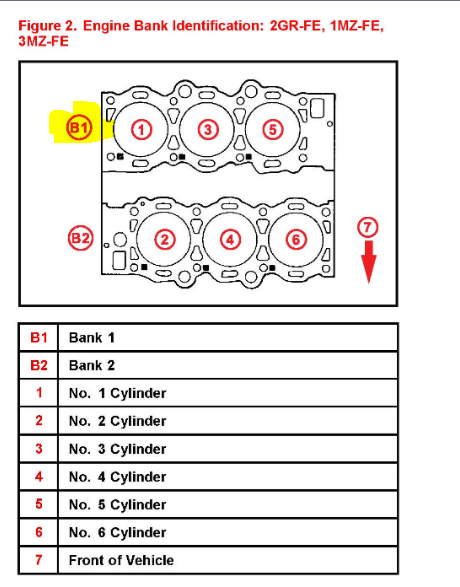 Figure 2. Engine Bank Identification: 2GR-FE, 1MZ-FE, 3MZ-FE

B1
1
3
5
B2
2
4
6
7

| B1 | Bank 1 |
|---|---|
| B2 | Bank 2 |
| 1 | No. 1 Cylinder |
| 2 | No. 2 Cylinder |
| 3 | No. 3 Cylinder |
| 4 | No. 4 Cylinder |
| 5 | No. 5 Cylinder |
| 6 | No. 6 Cylinder |
| 7 | Front of Vehicle |