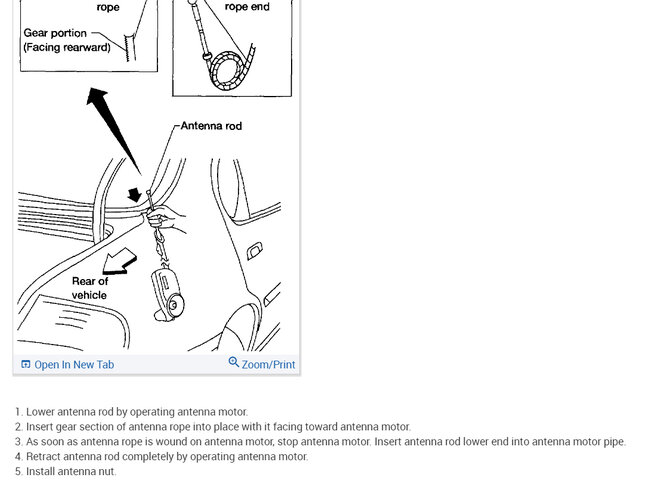 rope

Gear portion
(Facing rearward)

rope end

Antenna rod

Rear of vehicle

Open In New Tab

Zoom/Print

1. Lower antenna rod by operating antenna motor.
2. Insert gear section of antenna rope into place with it facing toward antenna motor.
3. As soon as antenna rope is wound on antenna motor, stop antenna motor. Insert antenna rod lower end into antenna motor pipe.
4. Retract antenna rod completely by operating antenna motor.
5. Install antenna nut.