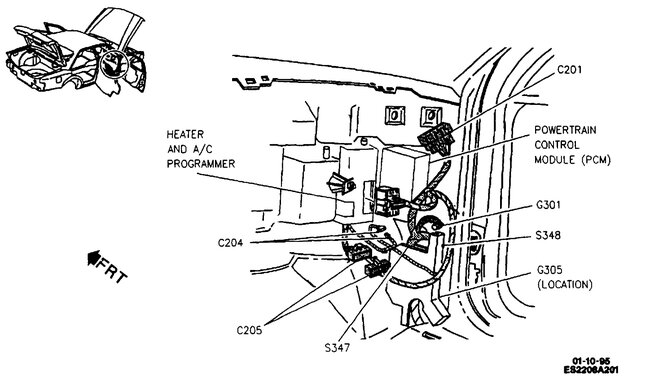 C201

HEATER AND A/C PROGRAMMER

POWERTRAIN CONTROL MODULE (PCM)

G301

C204

S348

FRT

G305 (LOCATION)

C205

S347

01-10-95
ES2206A201