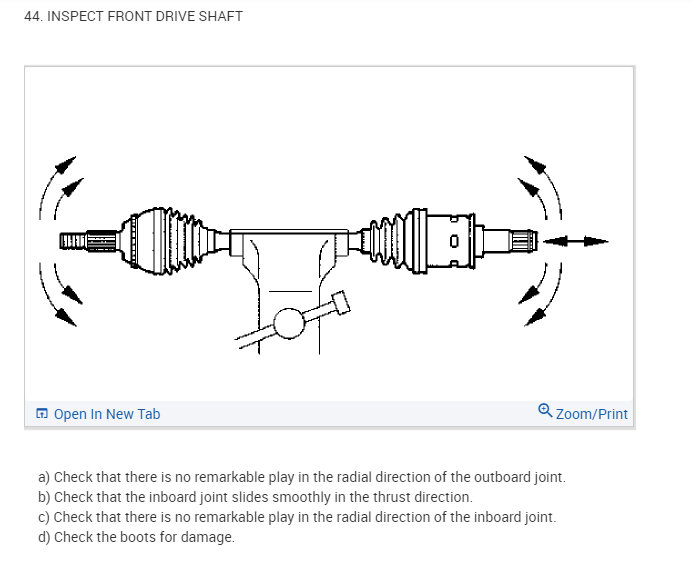 44. INSPECT FRONT DRIVE SHAFT

Open In New Tab

Zoom/Print

a) Check that there is no remarkable play in the radial direction of the outboard joint.
b) Check that the inboard joint slides smoothly in the thrust direction.
c) Check that there is no remarkable play in the radial direction of the inboard joint.
d) Check the boots for damage.