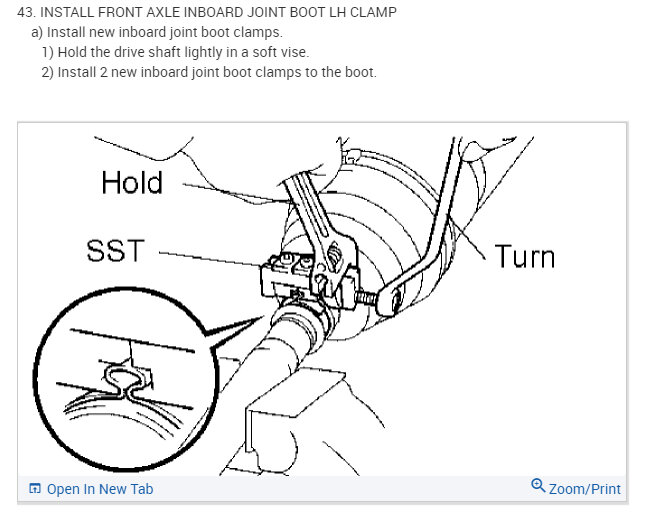 43. INSTALL FRONT AXLE INBOARD JOINT BOOT LH CLAMP

a) Install new inboard joint boot clamps.

1) Hold the drive shaft lightly in a soft vise.

2) Install 2 new inboard joint boot clamps to the boot.

Hold

SST

Turn

Open In New Tab

Zoom/Print