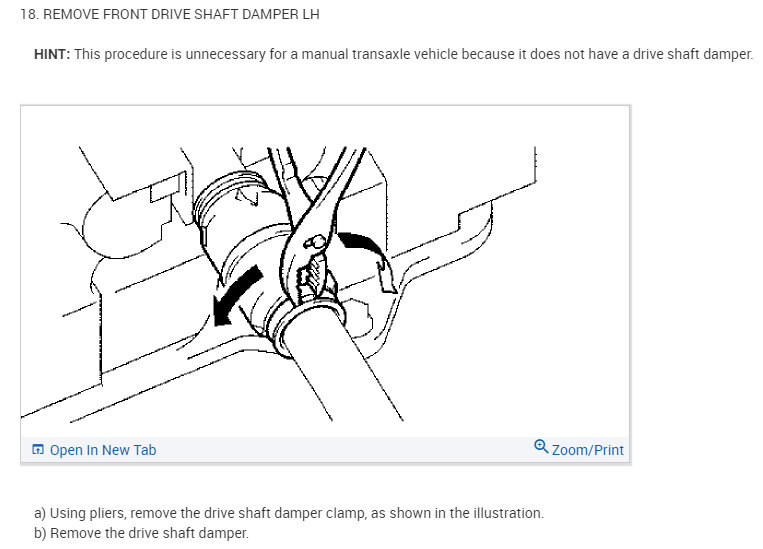 18. REMOVE FRONT DRIVE SHAFT DAMPER LH

HINT: This procedure is unnecessary for a manual transaxle vehicle because it does not have a drive shaft damper.

Open In New Tab

Zoom/Print

a) Using pliers, remove the drive shaft damper clamp, as shown in the illustration.
b) Remove the drive shaft damper.