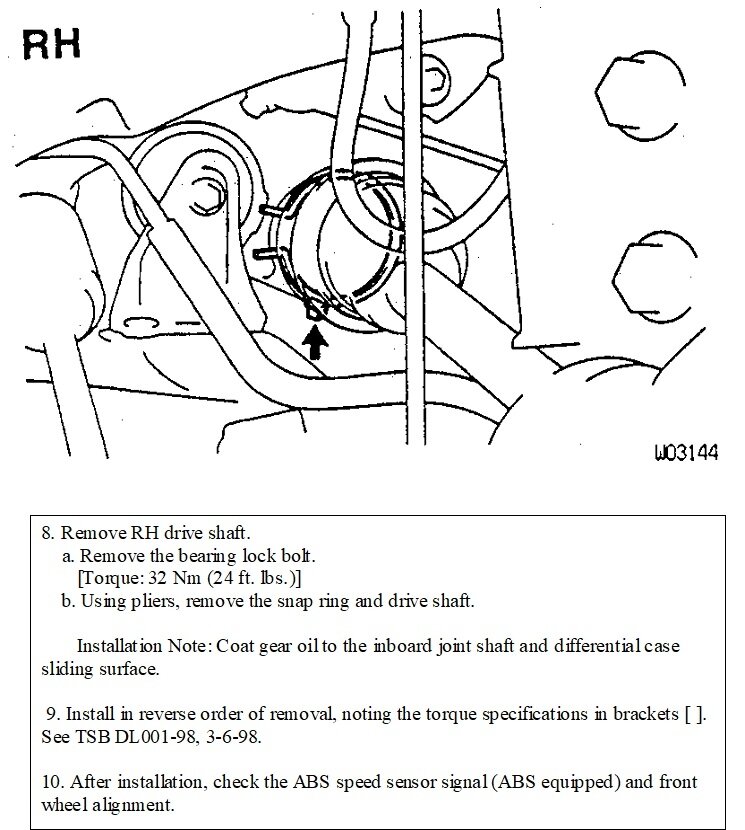 RH

W03144

8. Remove RH drive shaft.
a. Remove the bearing lock bolt.
[Torque: 32 Nm (24 ft. lbs.)]
b. Using pliers, remove the snap ring and drive shaft.

Installation Note: Coat gear oil to the inboard joint shaft and differential case sliding surface.

9. Install in reverse order of removal, noting the torque specifications in brackets [ ]. See TSB DL001-98, 3-6-98.

10. After installation, check the ABS speed sensor signal (ABS equipped) and front wheel alignment.