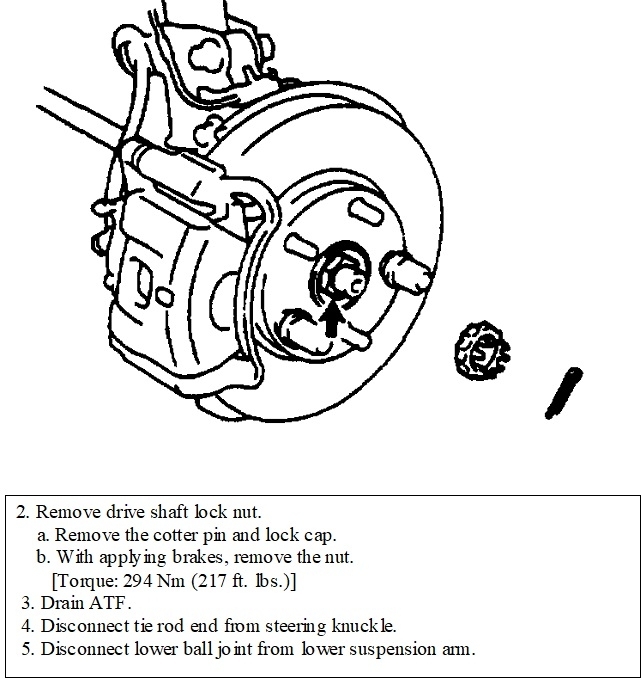 2. Remove drive shaft lock nut.
a. Remove the cotter pin and lock cap.
b. With applying brakes, remove the nut.
[Torque: 294 Nm (217 ft. lbs.)]
3. Drain ATF.
4. Disconnect tie rod end from steering knuckle.
5. Disconnect lower ball joint from lower suspension arm.