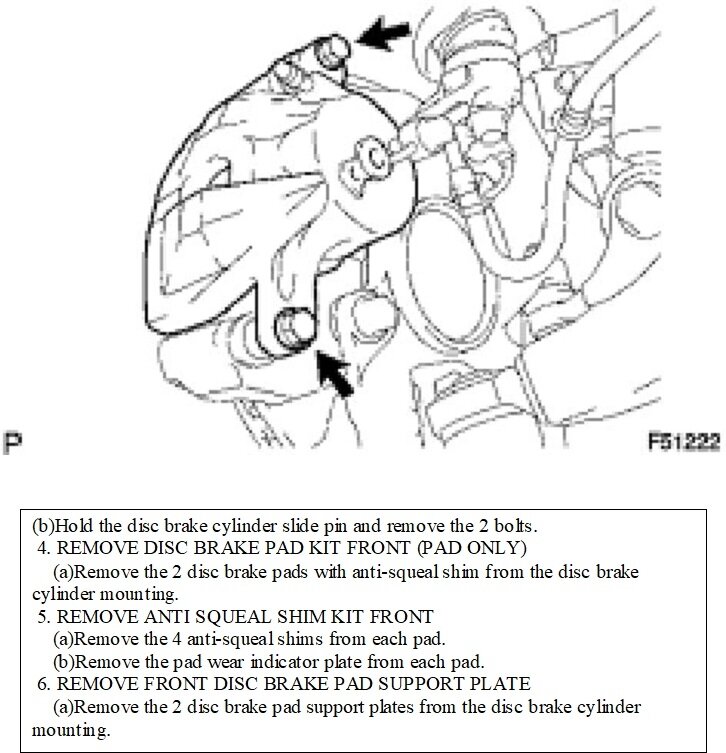 P

F51222

(b)Hold the disc brake cylinder slide pin and remove the 2 bolts.
4. REMOVE DISC BRAKE PAD KIT FRONT (PAD ONLY)
(a)Remove the 2 disc brake pads with anti-squeal shim from the disc brake cylinder mounting.
5. REMOVE ANTI SQUEAL SHIM KIT FRONT
(a)Remove the 4 anti-squeal shims from each pad.
(b)Remove the pad wear indicator plate from each pad.
6. REMOVE FRONT DISC BRAKE PAD SUPPORT PLATE
(a)Remove the 2 disc brake pad support plates from the disc brake cylinder mounting.