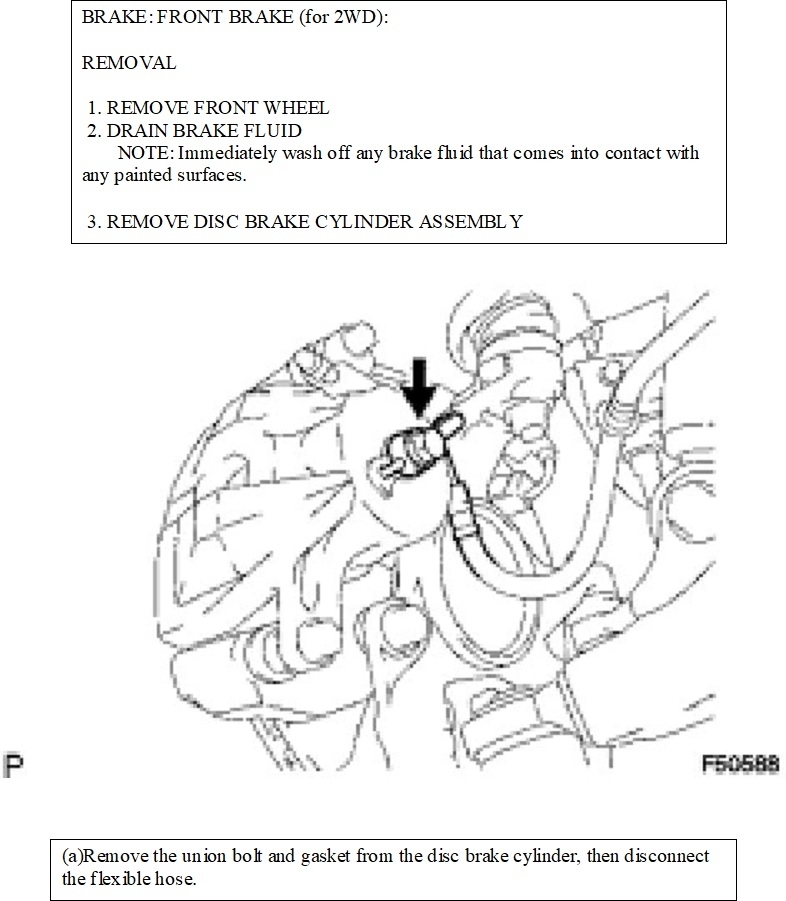 BRAKE: FRONT BRAKE (for 2WD):

REMOVAL

1. REMOVE FRONT WHEEL
2. DRAIN BRAKE FLUID
NOTE: Immediately wash off any brake fluid that comes into contact with any painted surfaces.

3. REMOVE DISC BRAKE CYLINDER ASSEMBLY

P

F50588

(a)Remove the union bolt and gasket from the disc brake cylinder, then disconnect the flexible hose.