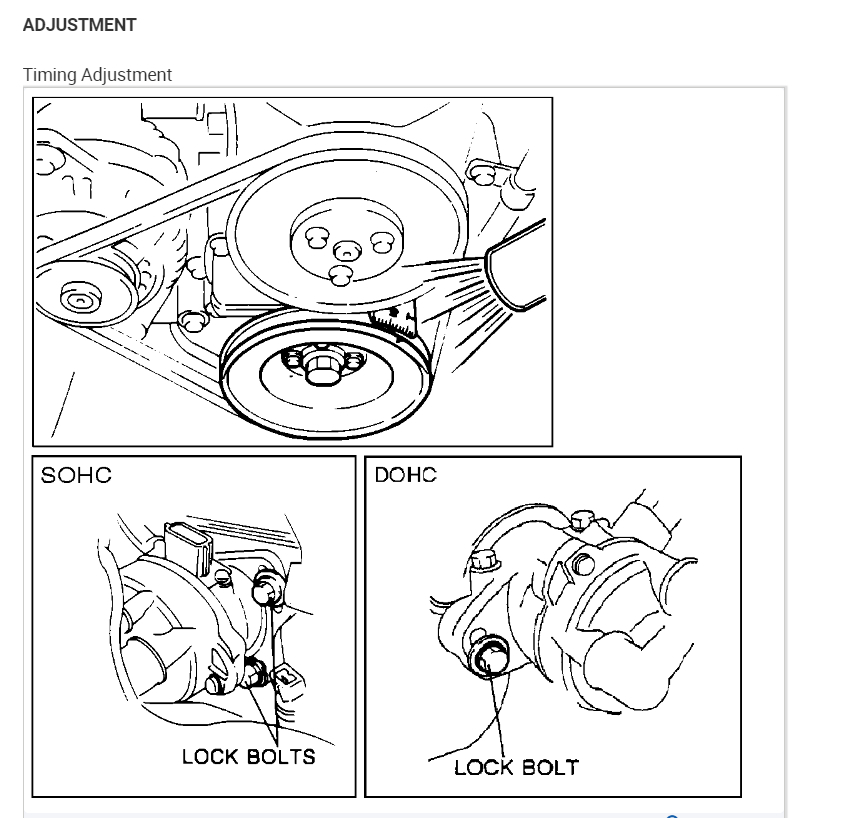 ADJUSTMENT

Timing Adjustment

SOHC

LOCK BOLTS

DOHC

LOCK BOLT