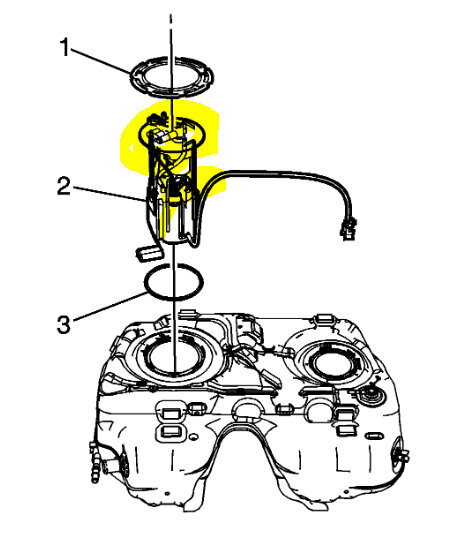 1
2
3