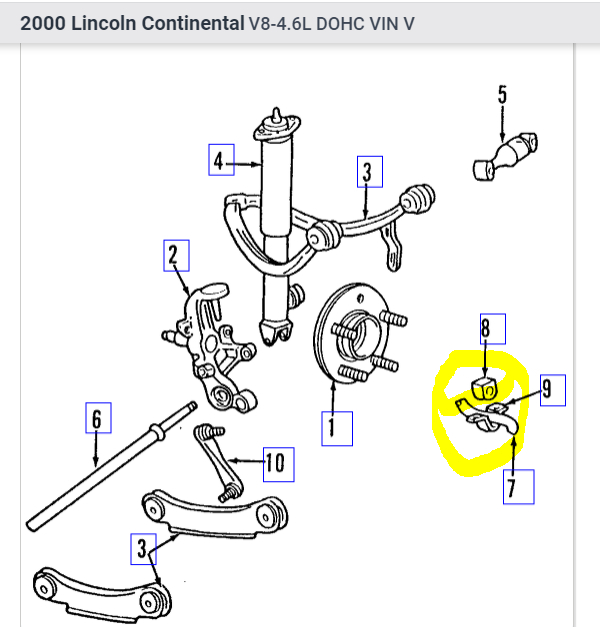 2000 Lincoln Continental V8-4.6L DOHC VIN V

5
4
3
2
8
9
1
6
10
7
3