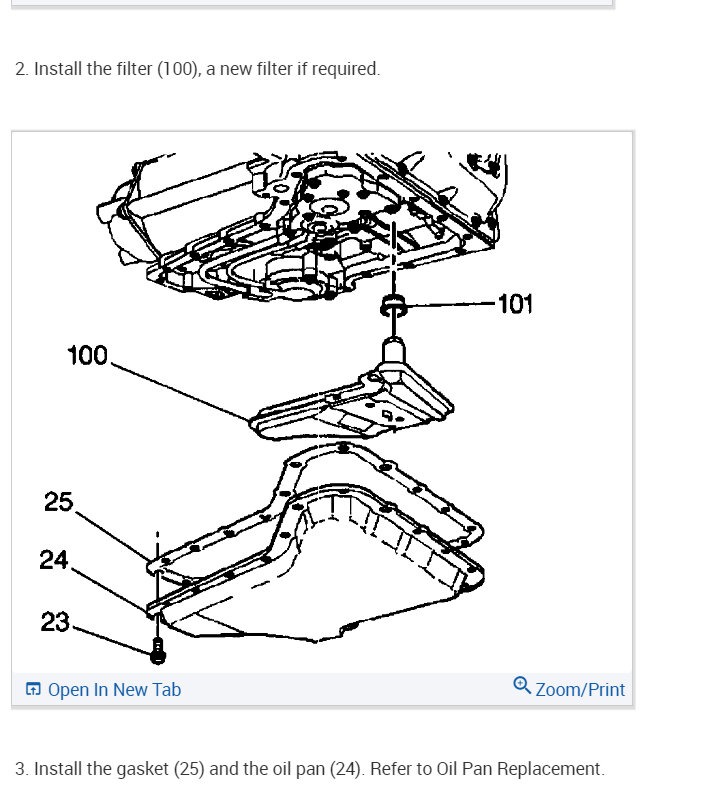 2. Install the filter (100), a new filter if required.

101
100
25
24
23

Open In New Tab

Zoom/Print

3. Install the gasket (25) and the oil pan (24). Refer to Oil Pan Replacement.