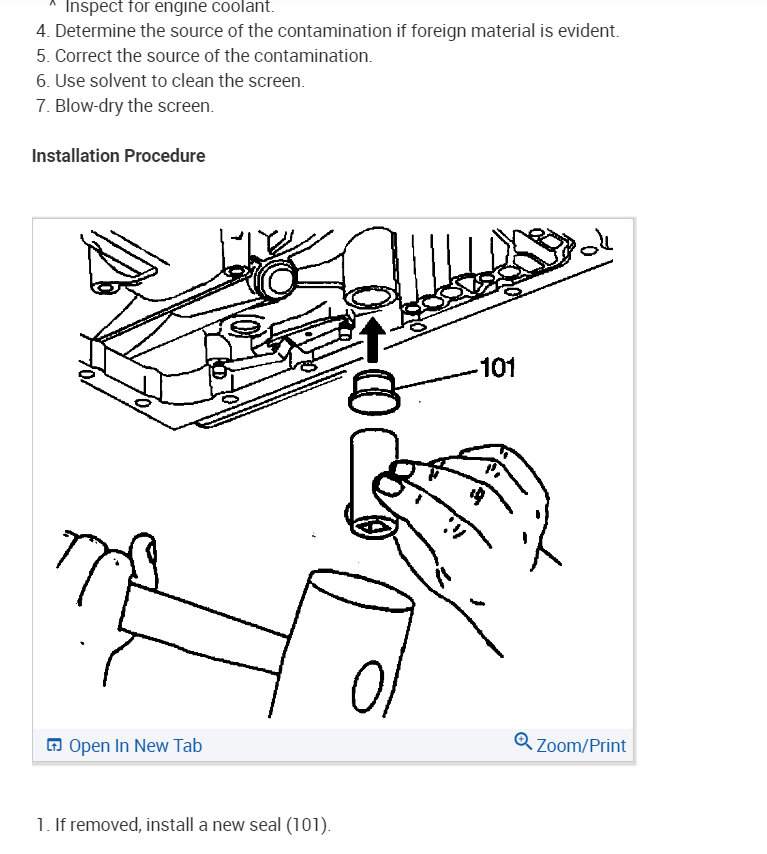 ^ Inspect for engine coolant.
4. Determine the source of the contamination if foreign material is evident.
5. Correct the source of the contamination.
6. Use solvent to clean the screen.
7. Blow-dry the screen.

Installation Procedure

101

Open In New Tab

Zoom/Print

1. If removed, install a new seal (101).