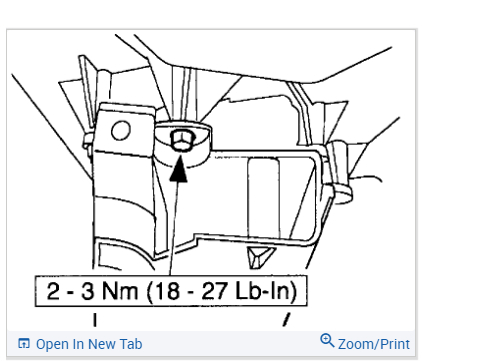 2 - 3 Nm (18 - 27 Lb-In)

Open In New Tab

Zoom/Print