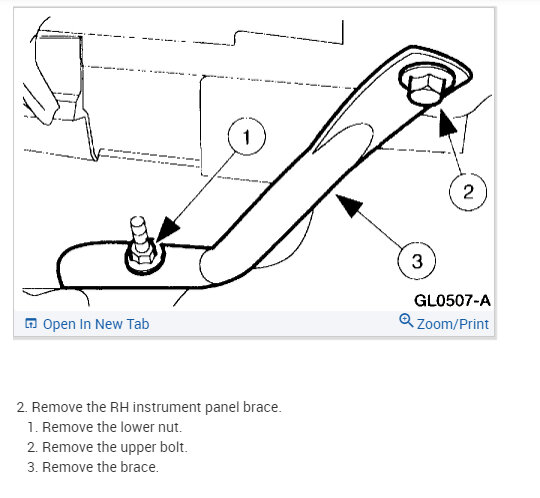 1
2
3
GL0507-A
Open In New Tab
Zoom/Print

2. Remove the RH instrument panel brace.
1. Remove the lower nut.
2. Remove the upper bolt.
3. Remove the brace.