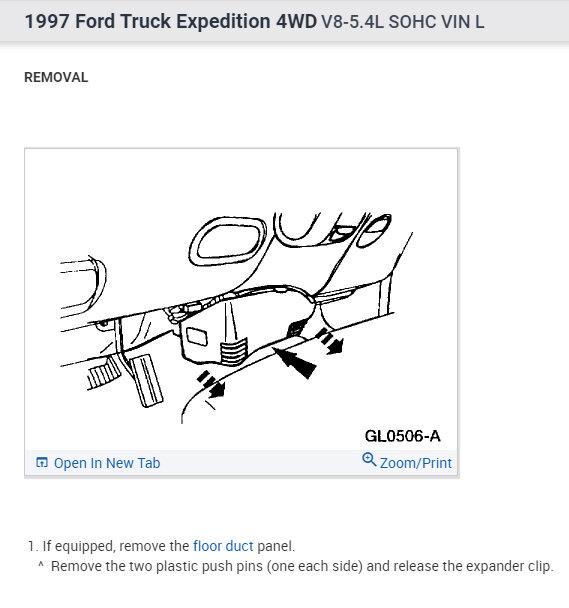 1997 Ford Truck Expedition 4WD V8-5.4L SOHC VIN L

REMOVAL

GL0506-A

Open In New Tab

Zoom/Print

1. If equipped, remove the floor duct panel.

^ Remove the two plastic push pins (one each side) and release the expander clip.