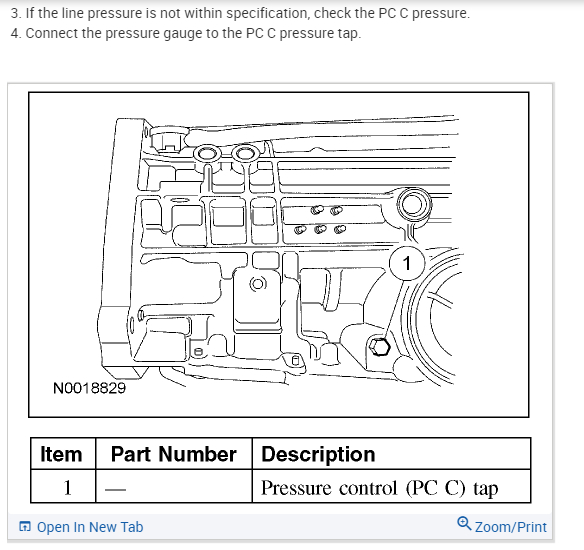 3. If the line pressure is not within specification, check the PC C pressure.
4. Connect the pressure gauge to the PC C pressure tap.

1

N0018829

| Item | Part Number | Description |
|---|---|---|
| 1 | — | Pressure control (PC C) tap |

Open In New Tab

Zoom/Print