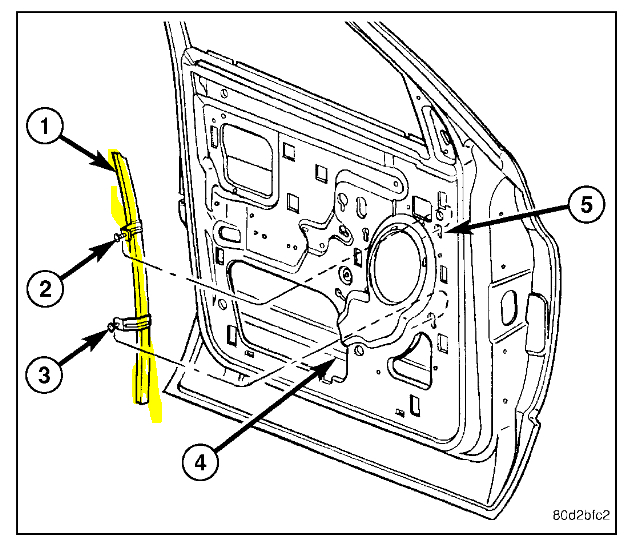 1
2
3
4
5
80d2bfc2