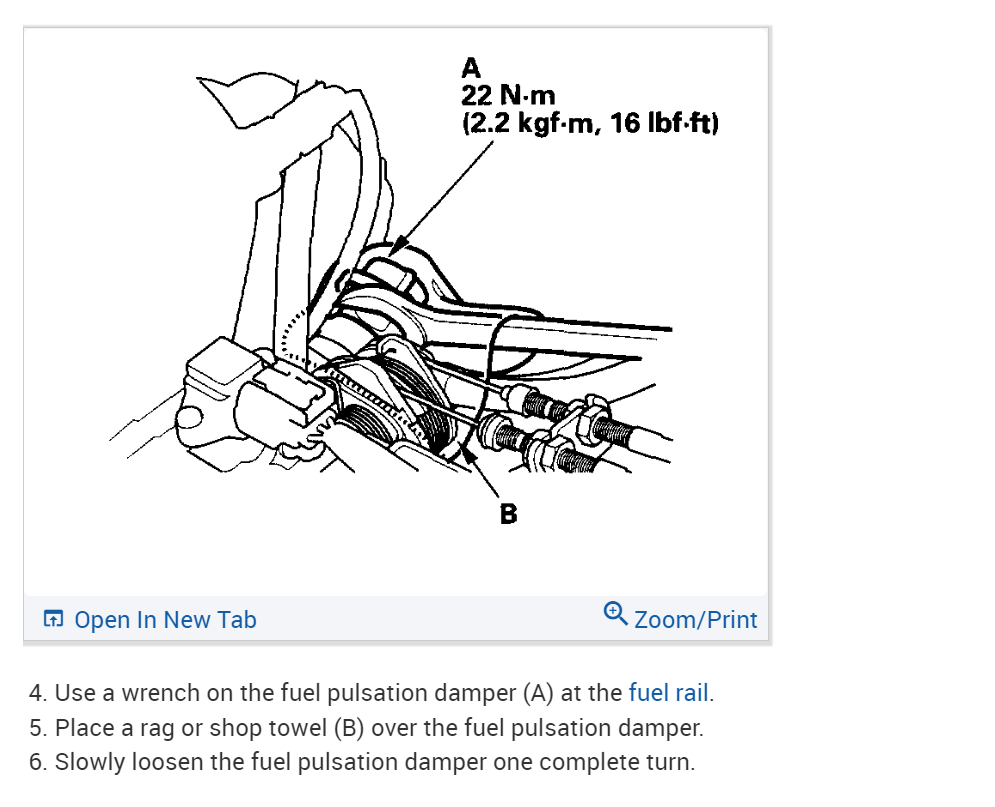 A
22 N·m
(2.2 kgf·m, 16 lbf·ft)

B

Open In New Tab

Zoom/Print

4. Use a wrench on the fuel pulsation damper (A) at the fuel rail.
5. Place a rag or shop towel (B) over the fuel pulsation damper.
6. Slowly loosen the fuel pulsation damper one complete turn.