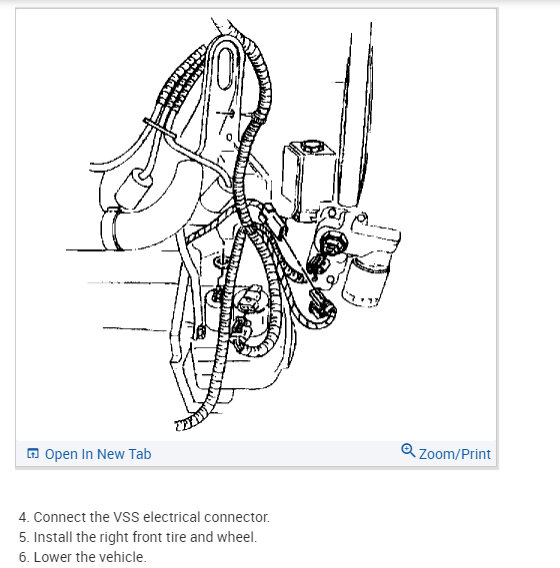 Open In New Tab

Zoom/Print

4. Connect the VSS electrical connector.
5. Install the right front tire and wheel.
6. Lower the vehicle.