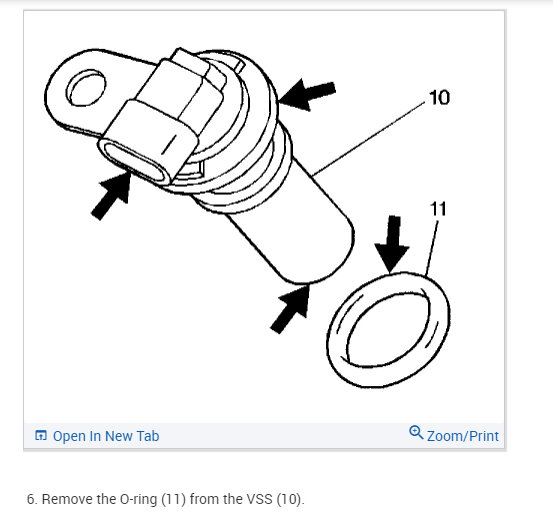 10

11

Open In New Tab

Zoom/Print

6. Remove the O-ring (11) from the VSS (10).