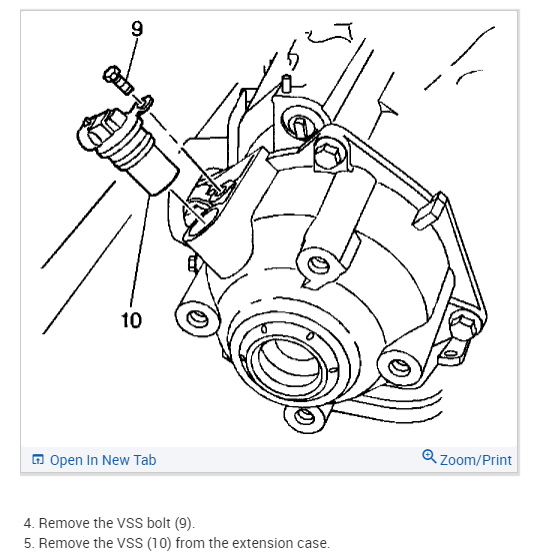 9

10

Open In New Tab

Zoom/Print

4. Remove the VSS bolt (9).
5. Remove the VSS (10) from the extension case.