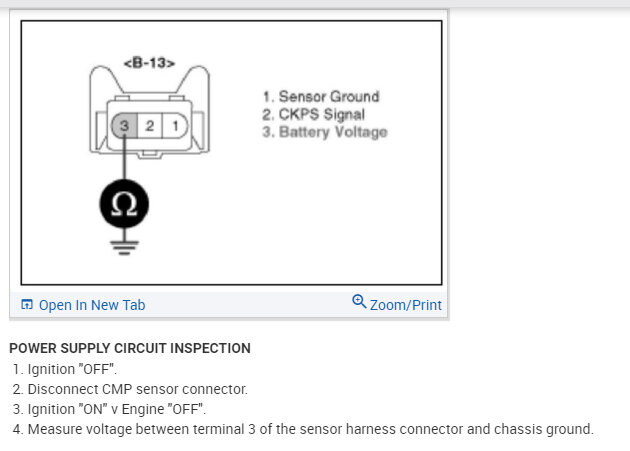 <B-13>

3 2 1

Ω

1. Sensor Ground
2. CKPS Signal
3. Battery Voltage

Open In New Tab

Zoom/Print

POWER SUPPLY CIRCUIT INSPECTION
1. Ignition "OFF".
2. Disconnect CMP sensor connector.
3. Ignition "ON" v Engine "OFF".
4. Measure voltage between terminal 3 of the sensor harness connector and chassis ground.