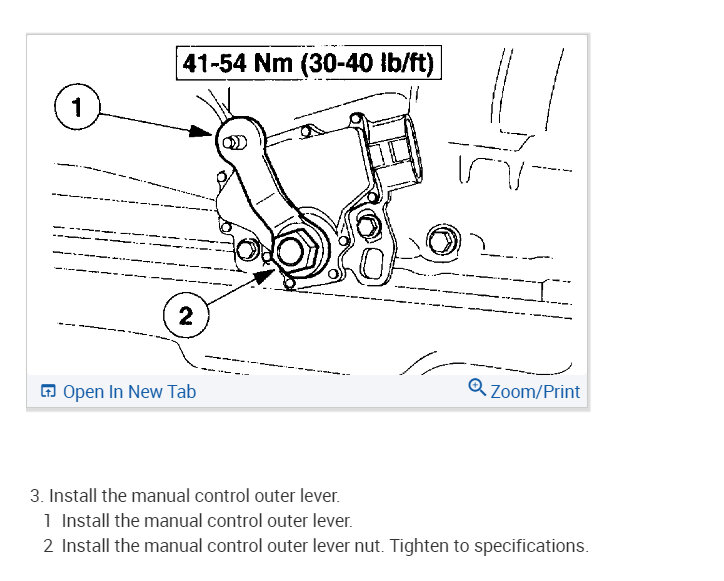 41-54 Nm (30-40 lb/ft)

1

2

Open In New Tab

Zoom/Print

3. Install the manual control outer lever.

1 Install the manual control outer lever.

2 Install the manual control outer lever nut. Tighten to specifications.