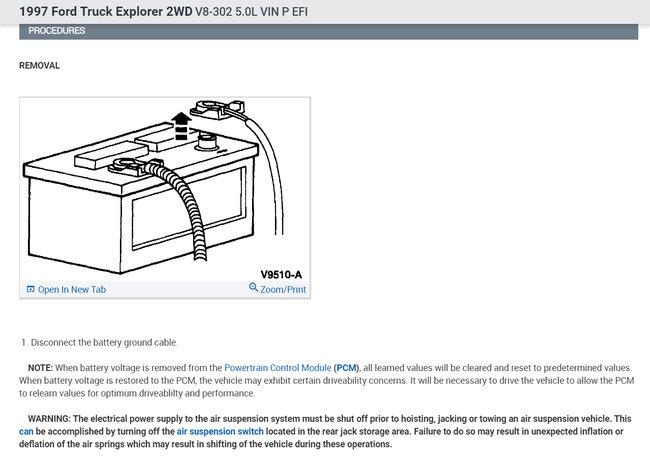 1997 Ford Truck Explorer 2WD V8-302 5.0L VIN P EFI

PROCEDURES

REMOVAL

V9510-A

Open In New Tab

Zoom/Print

1. Disconnect the battery ground cable.

NOTE: When battery voltage is removed from the Powertrain Control Module (PCM), all learned values will be cleared and reset to predetermined values. When battery voltage is restored to the PCM, the vehicle may exhibit certain driveability concerns. It will be necessary to drive the vehicle to allow the PCM to relearn values for optimum driveablilty and performance.

WARNING: The electrical power supply to the air suspension system must be shut off prior to hoisting, jacking or towing an air suspension vehicle. This can be accomplished by turning off the air suspension switch located in the rear jack storage area. Failure to do so may result in unexpected inflation or deflation of the air springs which may result in shifting of the vehicle during these operations.