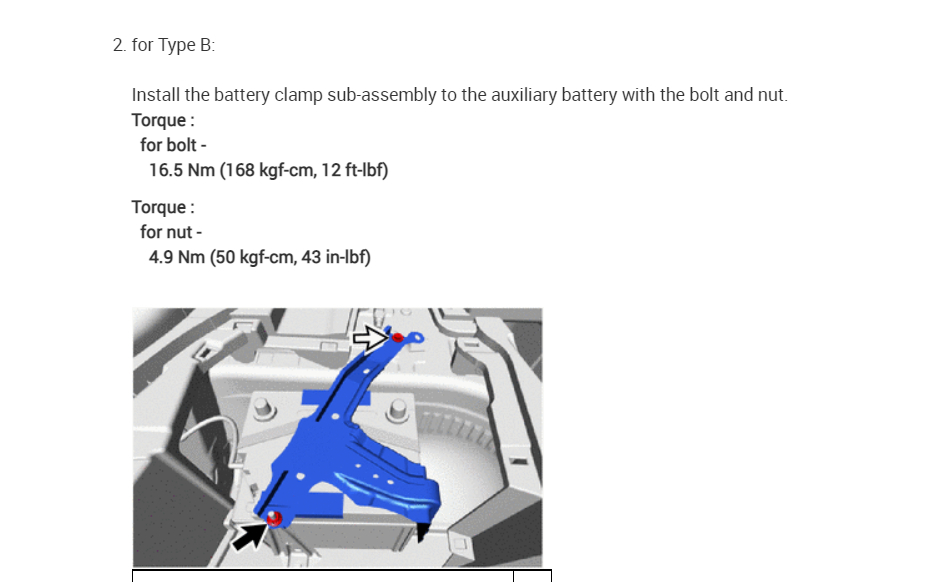 2. for Type B:

Install the battery clamp sub-assembly to the auxiliary battery with the bolt and nut.

Torque :
for bolt -
16.5 Nm (168 kgf-cm, 12 ft-lbf)

Torque :
for nut -
4.9 Nm (50 kgf-cm, 43 in-lbf)